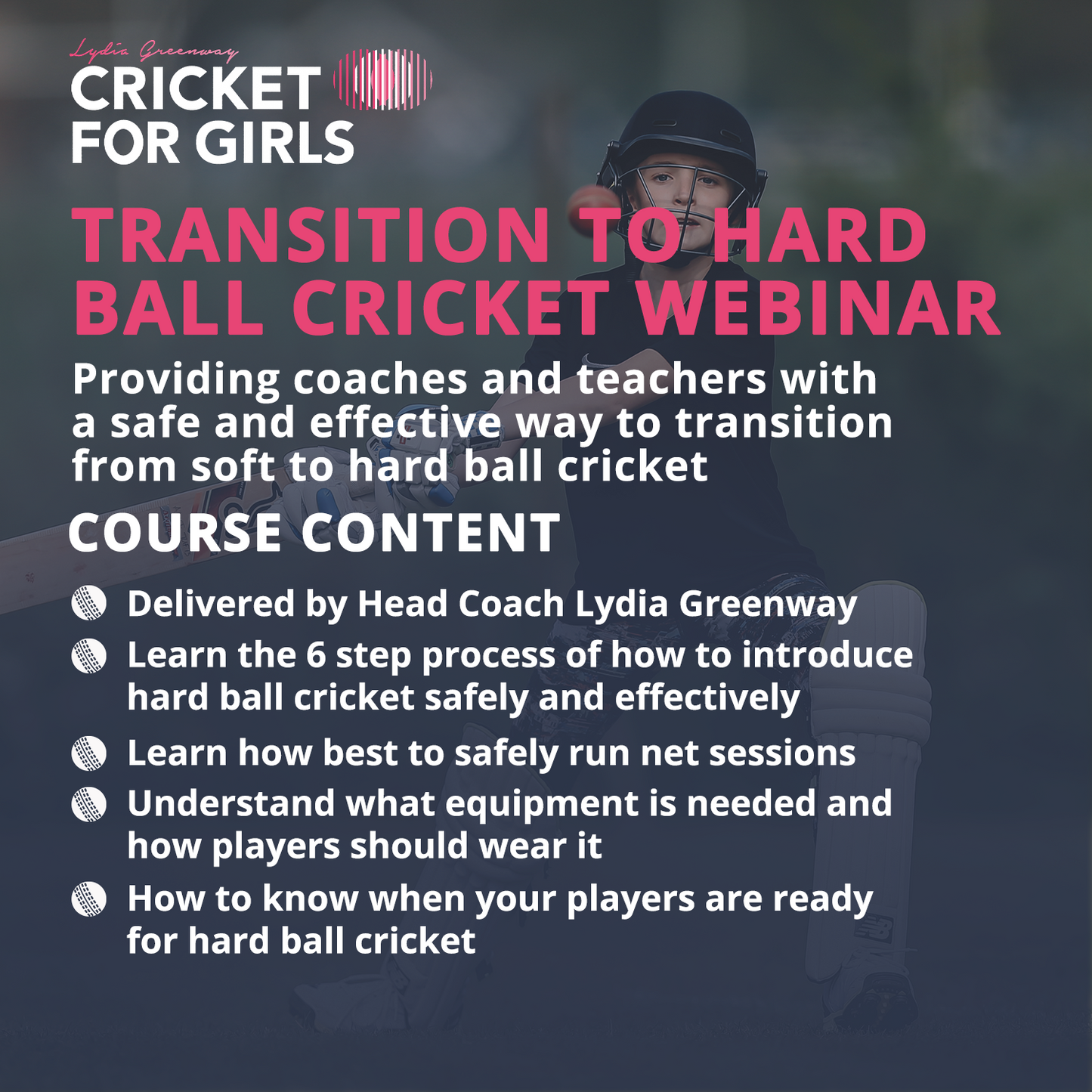 Lydia Greenway
CRICKET FOR GIRLS

TRANSITION TO HARD BALL CRICKET WEBINAR

Providing coaches and teachers with a safe and effective way to transition from soft to hard ball cricket

COURSE CONTENT

Delivered by Head Coach Lydia Greenway

Learn the 6 step process of how to introduce hard ball cricket safely and effectively

Learn how best to safely run net sessions

Understand what equipment is needed and how players should wear it

How to know when your players are ready for hard ball cricket